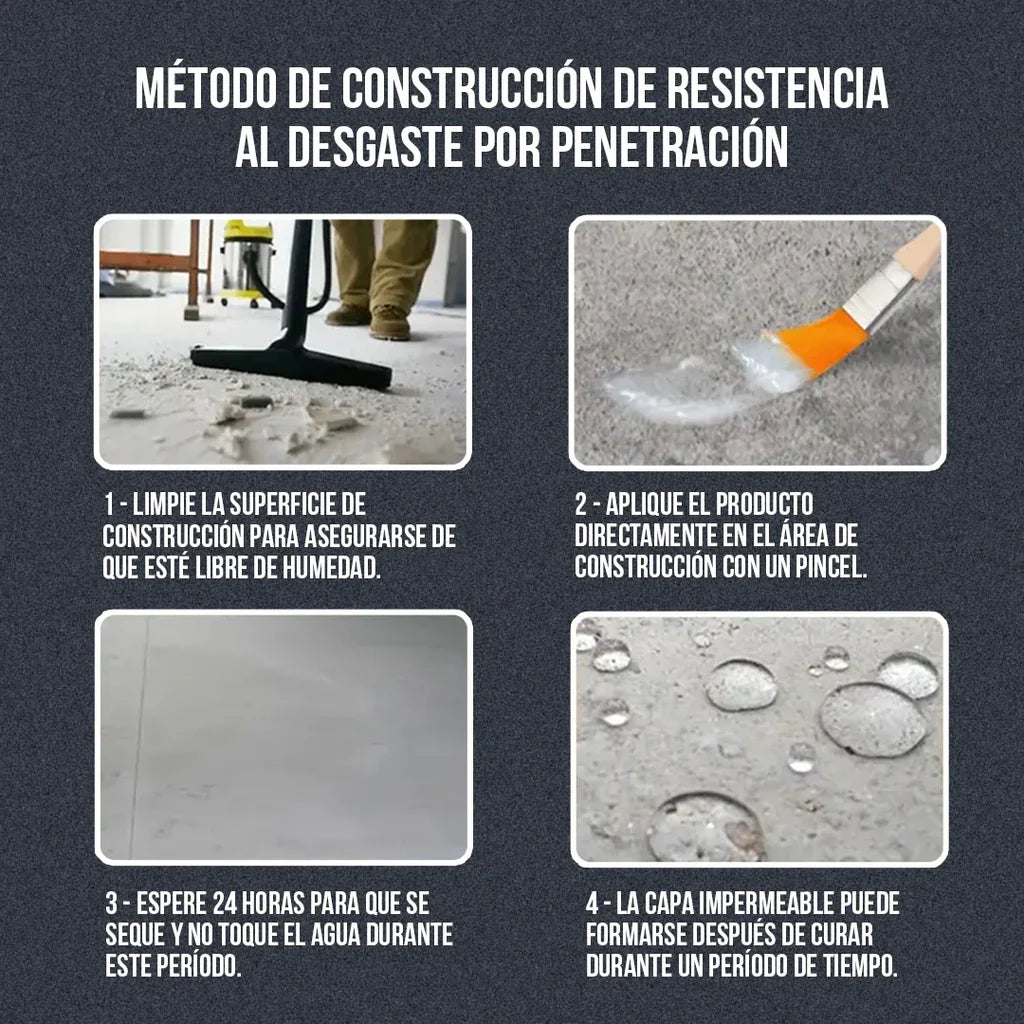 MÉTODO DE CONSTRUCCIÓN DE RESISTENCIA AL DESGASTE POR PENETRACIÓN

1 - LIMPIE LA SUPERFICIE DE CONSTRUCCIÓN PARA ASEGURARSE DE QUE ESTÉ LIBRE DE HUMEDAD.

2 - APLIQUE EL PRODUCTO DIRECTAMENTE EN EL ÁREA DE CONSTRUCCIÓN CON UN PINCEL.

3 - ESPERE 24 HORAS PARA QUE SE SEQUE Y NO TOQUE EL AGUA DURANTE ESTE PERÍODO.

4 - LA CAPA IMPERMEABLE PUEDE FORMARSE DESPUÉS DE CURAR DURANTE UN PERÍODO DE TIEMPO.